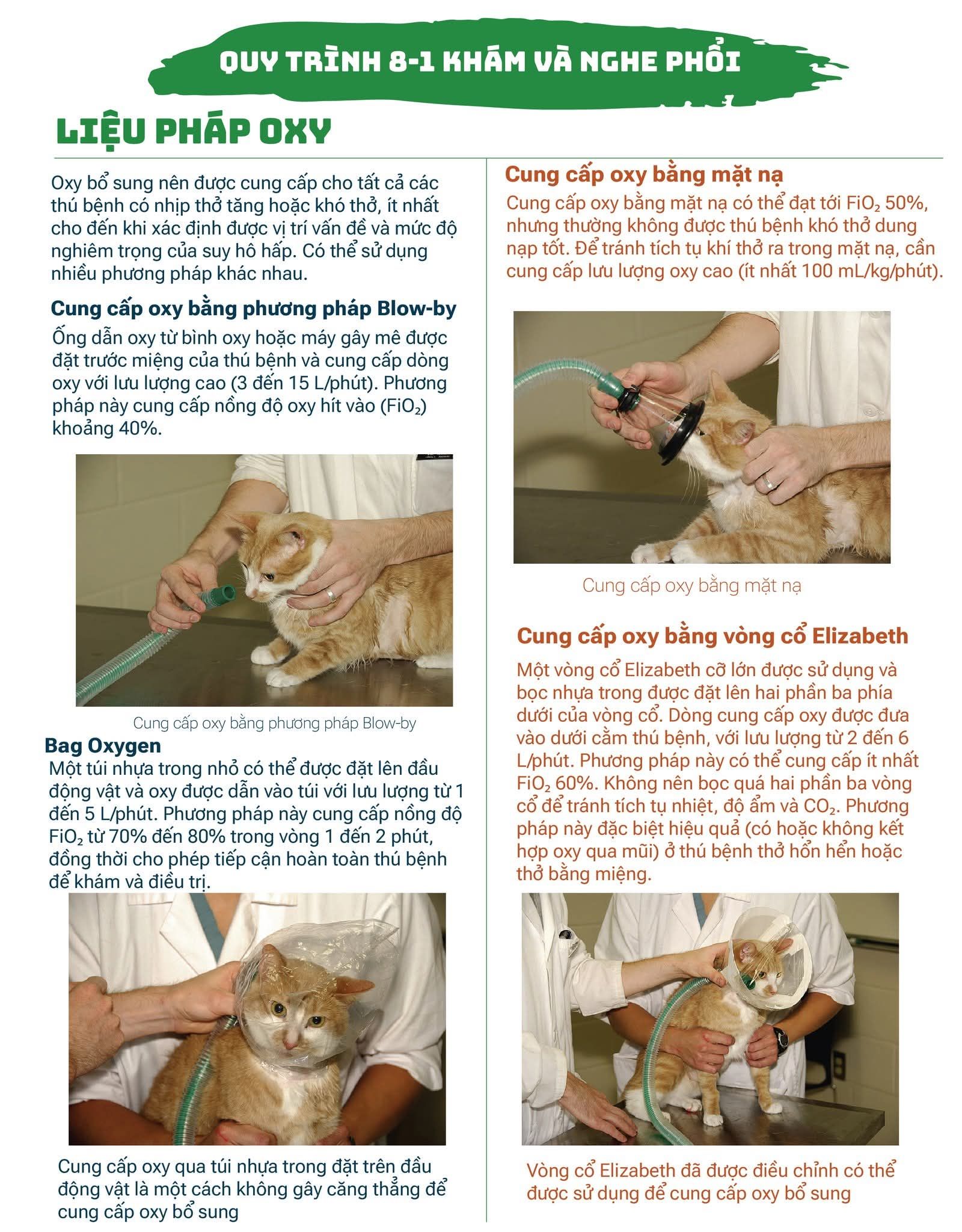 QUY TRÌNH 8-1 KHÁM VÀ NGHE PHỔI

LIỆU PHÁP OXY

Oxy bổ sung nên được cung cấp cho tất cả các thú bệnh có nhịp thở tăng hoặc khó thở, ít nhất cho đến khi xác định được vị trí vấn đề và mức độ nghiêm trọng của suy hô hấp. Có thể sử dụng nhiều phương pháp khác nhau.

Cung cấp oxy bằng phương pháp Blow-by

Ống dẫn oxy từ bình oxy hoặc máy gây mê được đặt trước miệng của thú bệnh và cung cấp dòng oxy với lưu lượng cao (3 đến 15 L/phút). Phương pháp này cung cấp nồng độ oxy hít vào ($FiO_2$) khoảng 40%.

Cung cấp oxy bằng phương pháp Blow-by

Bag Oxygen

Một túi nhựa trong nhỏ có thể được đặt lên đầu động vật và oxy được dẫn vào túi với lưu lượng từ 1 đến 5 L/phút. Phương pháp này cung cấp nồng độ $FiO_2$ từ 70% đến 80% trong vòng 1 đến 2 phút, đồng thời cho phép tiếp cận hoàn toàn thú bệnh để khám và điều trị.

Cung cấp oxy qua túi nhựa trong đặt trên đầu động vật là một cách không gây căng thẳng để cung cấp oxy bổ sung

Cung cấp oxy bằng mặt nạ

Cung cấp oxy bằng mặt nạ có thể đạt tới $FiO_2$ 50%, nhưng thường không được thú bệnh khó thở dung nạp tốt. Để tránh tích tụ khí thở ra trong mặt nạ, cần cung cấp lưu lượng oxy cao (ít nhất 100 mL/kg/phút).

Cung cấp oxy bằng mặt nạ

Cung cấp oxy bằng vòng cổ Elizabeth

Một vòng cổ Elizabeth cỡ lớn được sử dụng và bọc nhựa trong được đặt lên hai phần ba phía dưới của vòng cổ. Dòng cung cấp oxy được đưa vào dưới cằm thú bệnh, với lưu lượng từ 2 đến 6 L/phút. Phương pháp này có thể cung cấp ít nhất $FiO_2$ 60%. Không nên bọc quá hai phần ba vòng cổ để tránh tích tụ nhiệt, độ ẩm và $CO_2$. Phương pháp này đặc biệt hiệu quả (có hoặc không kết hợp oxy qua mũi) ở thú bệnh thở hổn hển hoặc thở bằng miệng.

Vòng cổ Elizabeth đã được điều chỉnh có thể được sử dụng để cung cấp oxy bổ sung