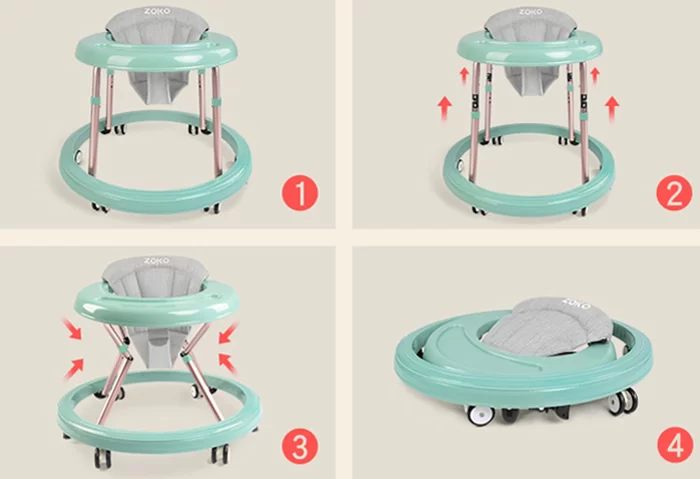 ZOKO
1
ZOKO
2
ZOKO
3
ZOKO
4