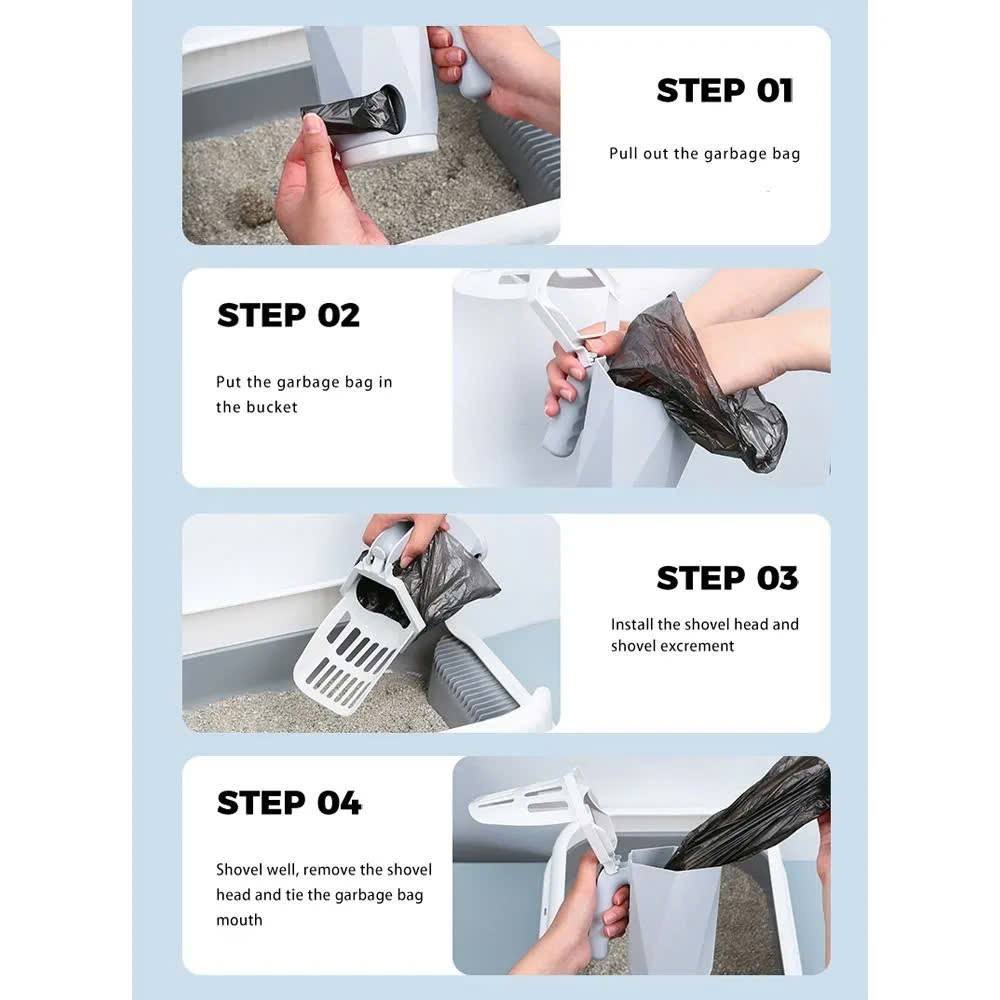 STEP 01

Pull out the garbage bag

STEP 02

Put the garbage bag in the bucket

STEP 03

Install the shovel head and shovel excrement

STEP 04

Shovel well, remove the shovel head and tie the garbage bag mouth