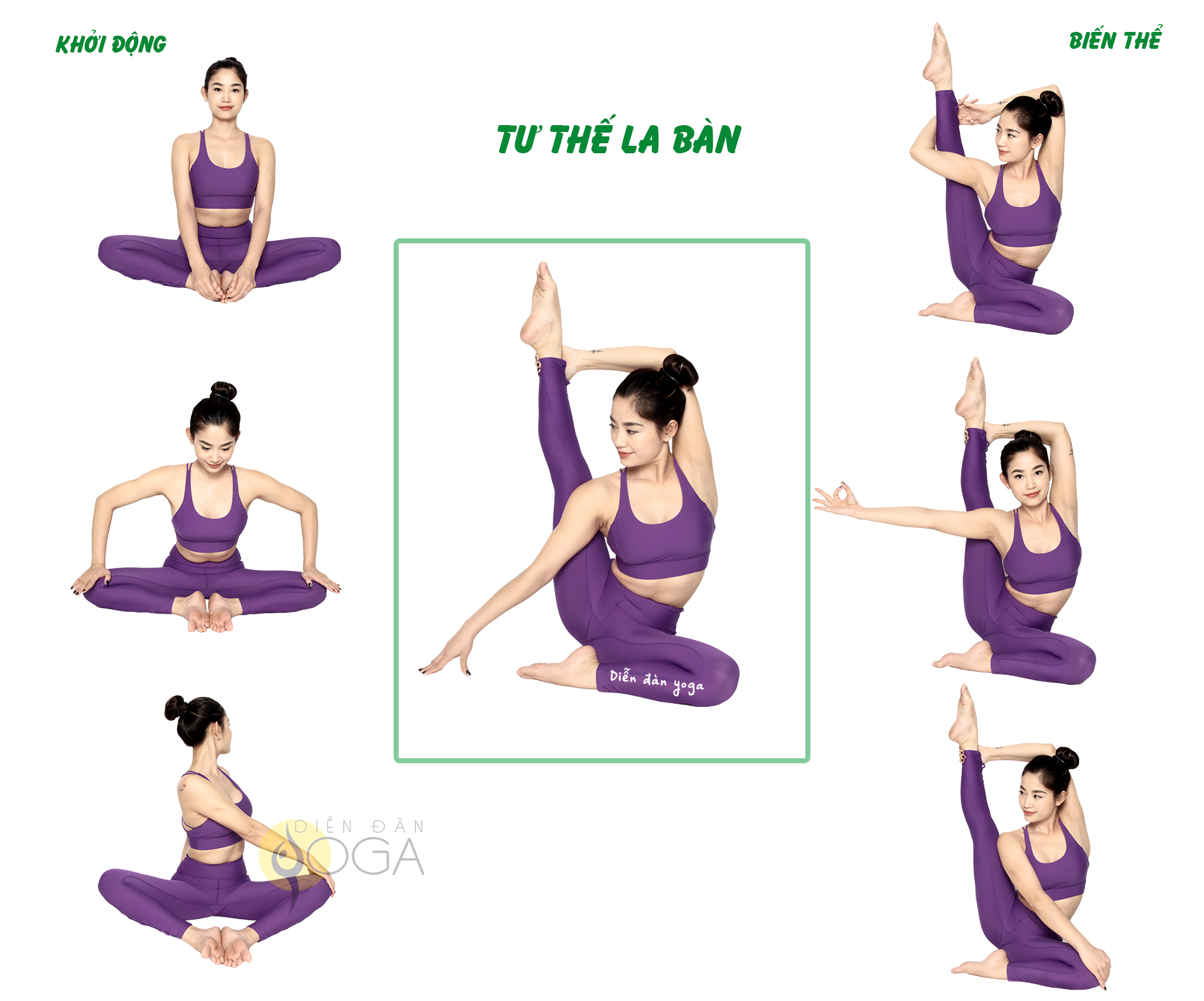 KHỞI ĐỘNG

TƯ THẾ LA BÀN

BIẾN THỂ

Diễn đàn yoga

DIỄN ĐÀN YOGA